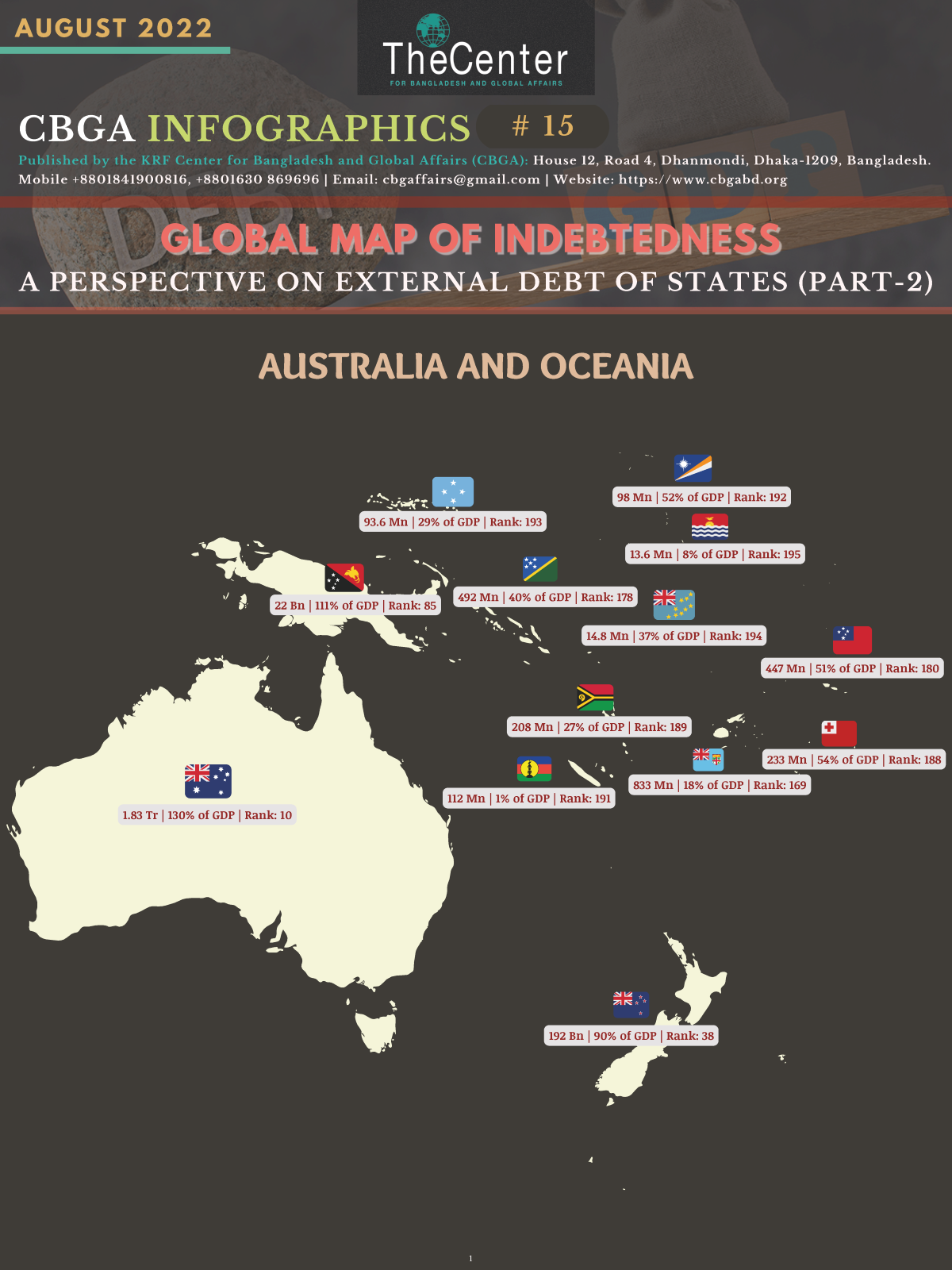 AUGUST 2022

TheCenter
FOR BANGLADESH AND GLOBAL AFFAIRS

CBGA INFOGRAPHICS # 15

Published by the KRF Center for Bangladesh and Global Affairs (CBGA): House 12, Road 4, Dhanmondi, Dhaka-1209, Bangladesh. Mobile +8801841900816, +8801630 869696 | Email: cbgaffairs@gmail.com | Website: https://www.cbgabd.org

GLOBAL MAP OF INDEBTEDNESS
A PERSPECTIVE ON EXTERNAL DEBT OF STATES (PART-2)

AUSTRALIA AND OCEANIA

98 Mn | 52% of GDP | Rank: 192

93.6 Mn | 29% of GDP | Rank: 193

13.6 Mn | 8% of GDP | Rank: 195

22 Bn | 111% of GDP | Rank: 85

492 Mn | 40% of GDP | Rank: 178

14.8 Mn | 37% of GDP | Rank: 194

447 Mn | 51% of GDP | Rank: 180

208 Mn | 27% of GDP | Rank: 189

233 Mn | 54% of GDP | Rank: 188

833 Mn | 18% of GDP | Rank: 169

112 Mn | 1% of GDP | Rank: 191

1.83 Tr | 130% of GDP | Rank: 10

192 Bn | 90% of GDP | Rank: 38

1